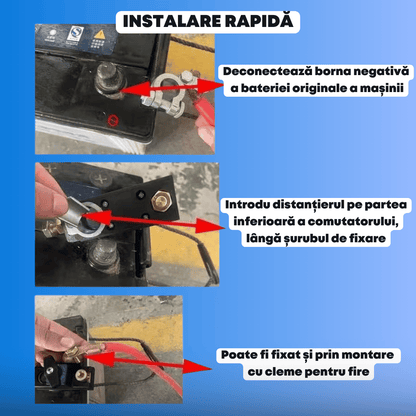 INSTALARE RAPIDĂ

Deconectează borna negativă a bateriei originale a mașinii

Introdu distanțierul pe partea inferioară a comutatorului, lângă șurubul de fixare

Poate fi fixat și prin montare cu cleme pentru fire