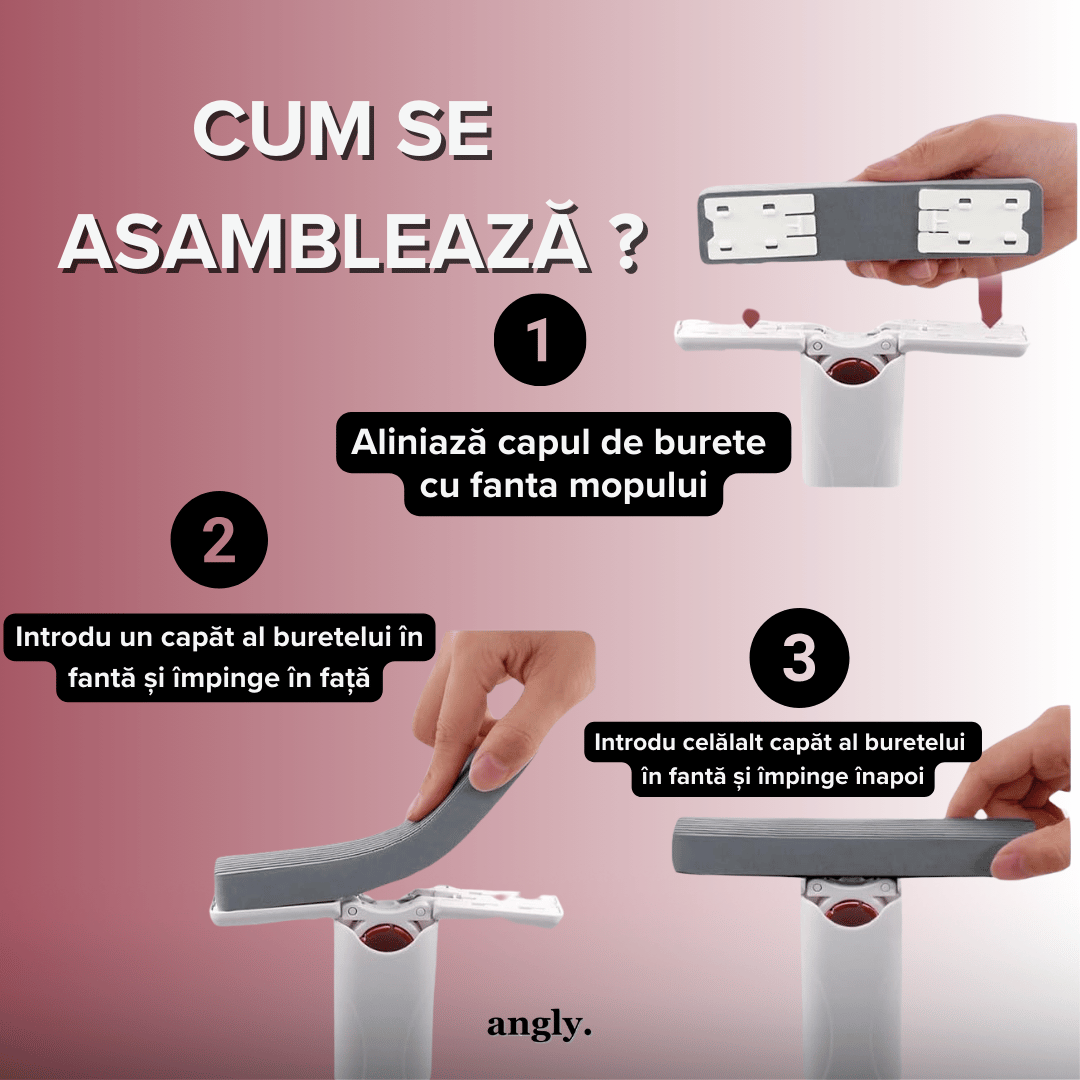 CUM SE ASAMBLEAZĂ ?

1

Aliniază capul de burete cu fanta mopului

2

Introdu un capăt al buretelui în fantă și împinge în față

3

Introdu celălalt capăt al buretelui în fantă și împinge înapoi

angly.