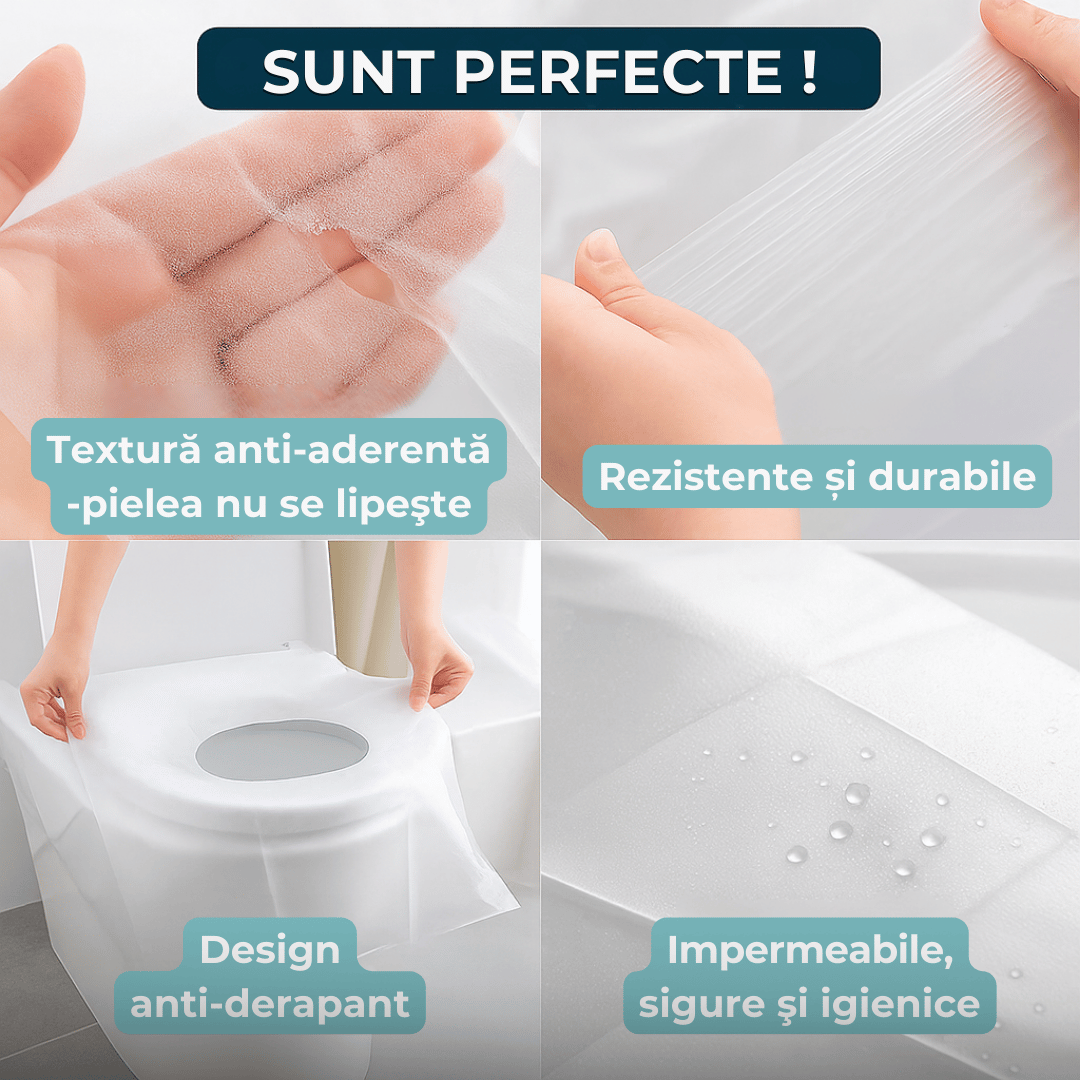 SUNT PERFECTE !

Textură anti-aderentă -pielea nu se lipeşte

Rezistente și durabile

Design anti-derapant

Impermeabile, sigure şi igienice