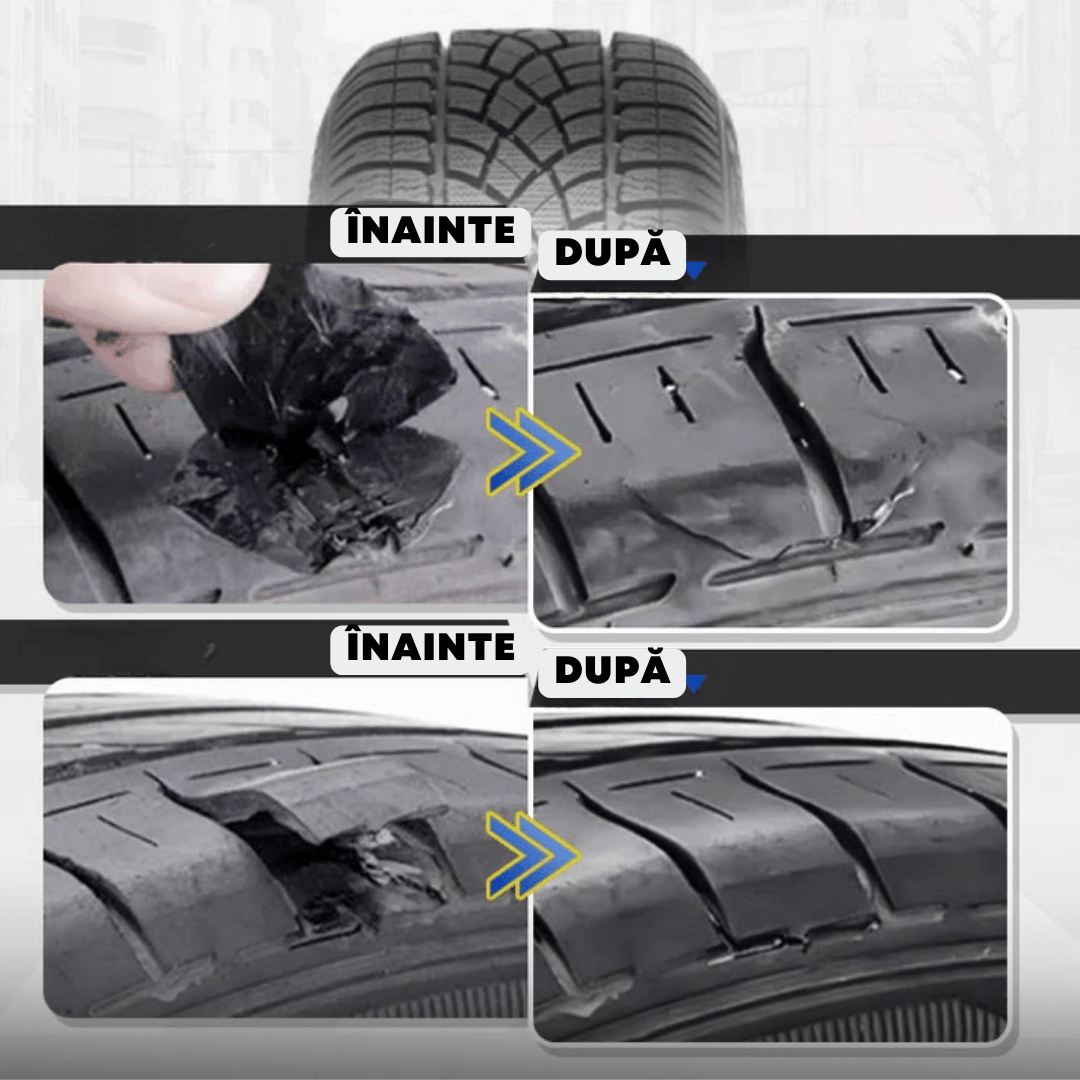 ÎNAINTE
DUPĂ
ÎNAINTE
DUPĂ