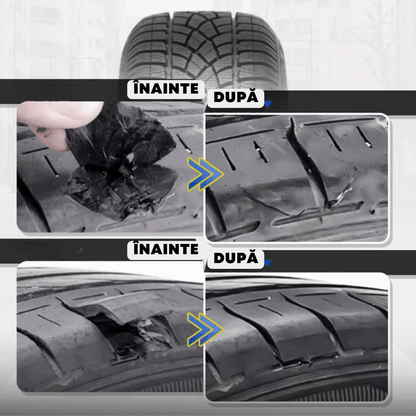 ÎNAINTE
DUPĂ
ÎNAINTE
DUPĂ